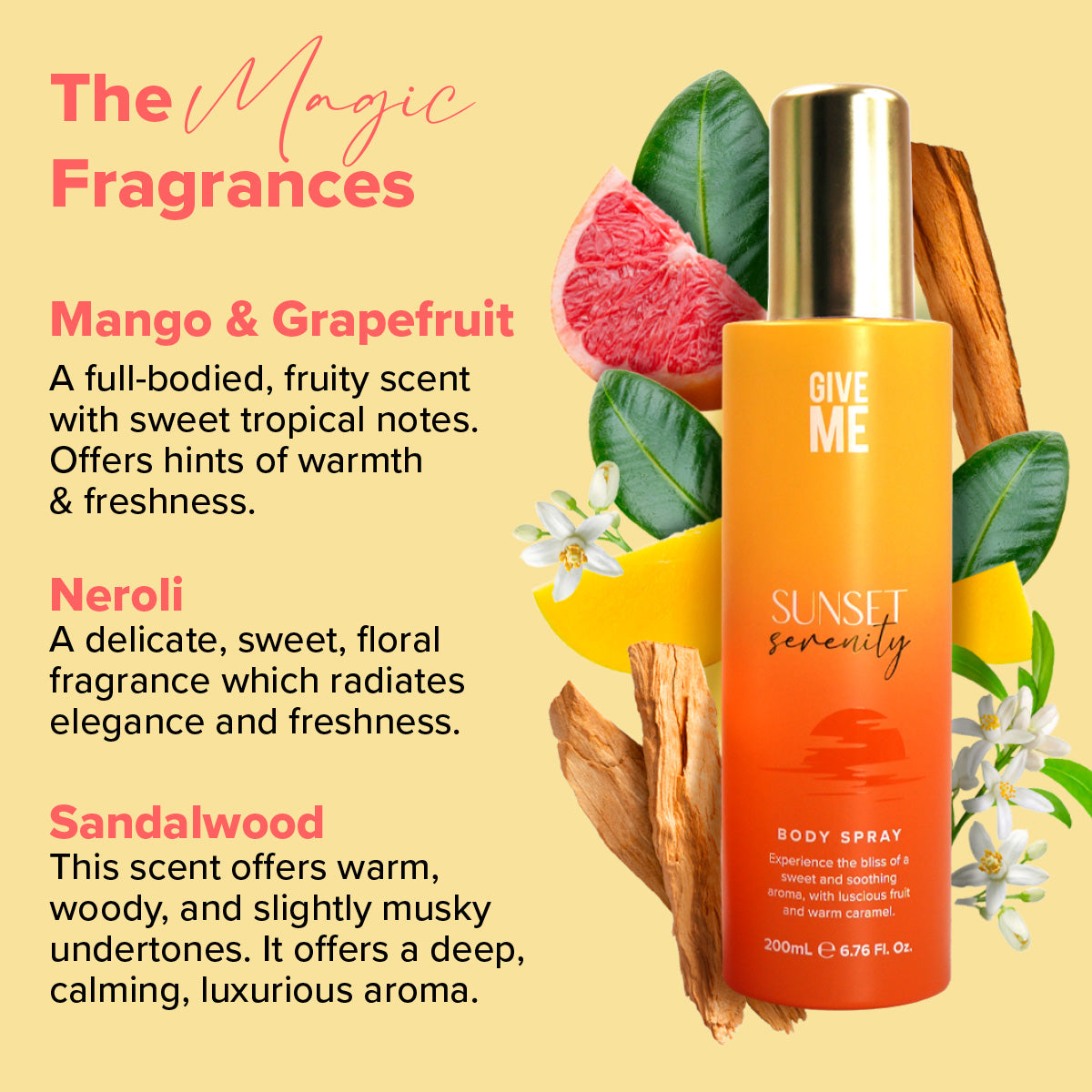 The Magic Fragrances

Mango & Grapefruit
A full-bodied, fruity scent with sweet tropical notes. Offers hints of warmth & freshness.

Neroli
A delicate, sweet, floral fragrance which radiates elegance and freshness.

Sandalwood
This scent offers warm, woody, and slightly musky undertones. It offers a deep, calming, luxurious aroma.

GIVE ME

SUNSET serenity

BODY SPRAY

Experience the bliss of a sweet and soothing aroma, with luscious fruit and warm caramel.

200mL ℮ 6.76 Fl. Oz.